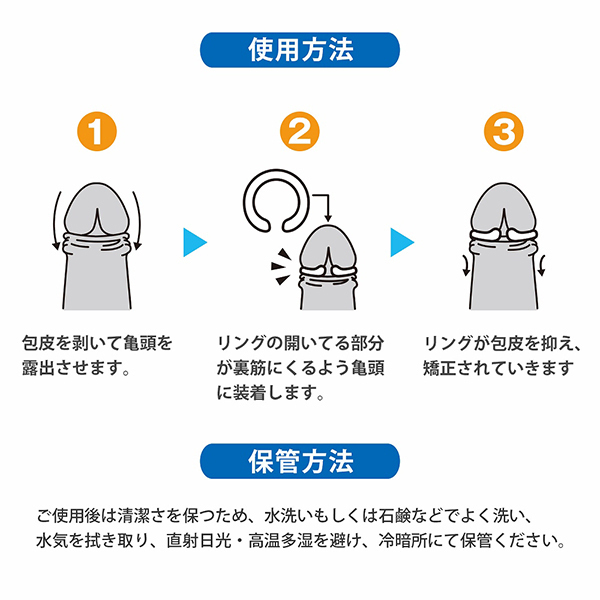 使用方法

1

包皮を剥いて亀頭を露出させます。

2

リングの開いてる部分が裏筋にくるよう亀頭に装着します。

3

リングが包皮を抑え、矯正されていきます

保管方法

ご使用後は清潔さを保つため、水洗いもしくは石鹸などでよく洗い、水気を拭き取り、直射日光・高温多湿を避け、冷暗所にて保管ください。